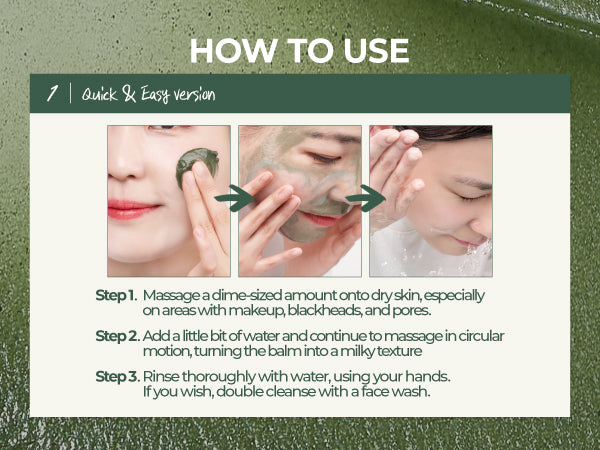 HOW TO USE

1 | Quick & Easy version

Step 1. Massage a dime-sized amount onto dry skin, especially on areas with makeup, blackheads, and pores.

Step 2. Add a little bit of water and continue to massage in circular motion, turning the balm into a milky texture

Step 3. Rinse thoroughly with water, using your hands. If you wish, double cleanse with a face wash.